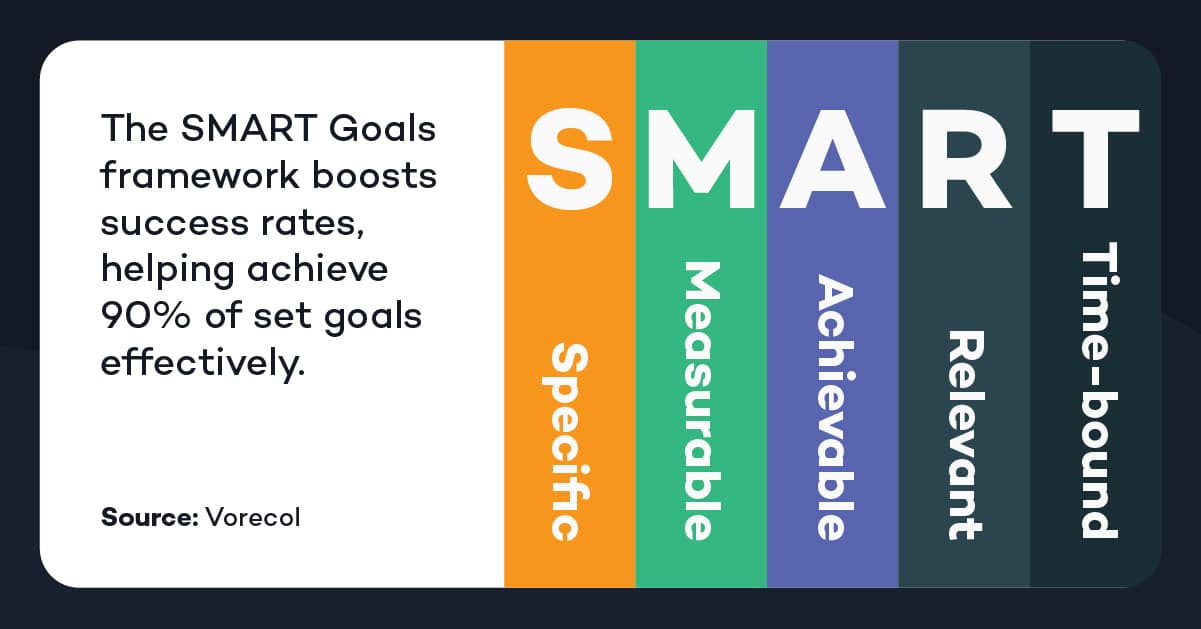 The SMART Goals framework boosts success rates, helping achieve 90% of set goals effectively.

Source: Vorecol

S
Specific

M
Measurable

A
Achievable

R
Relevant

T
Time-bound